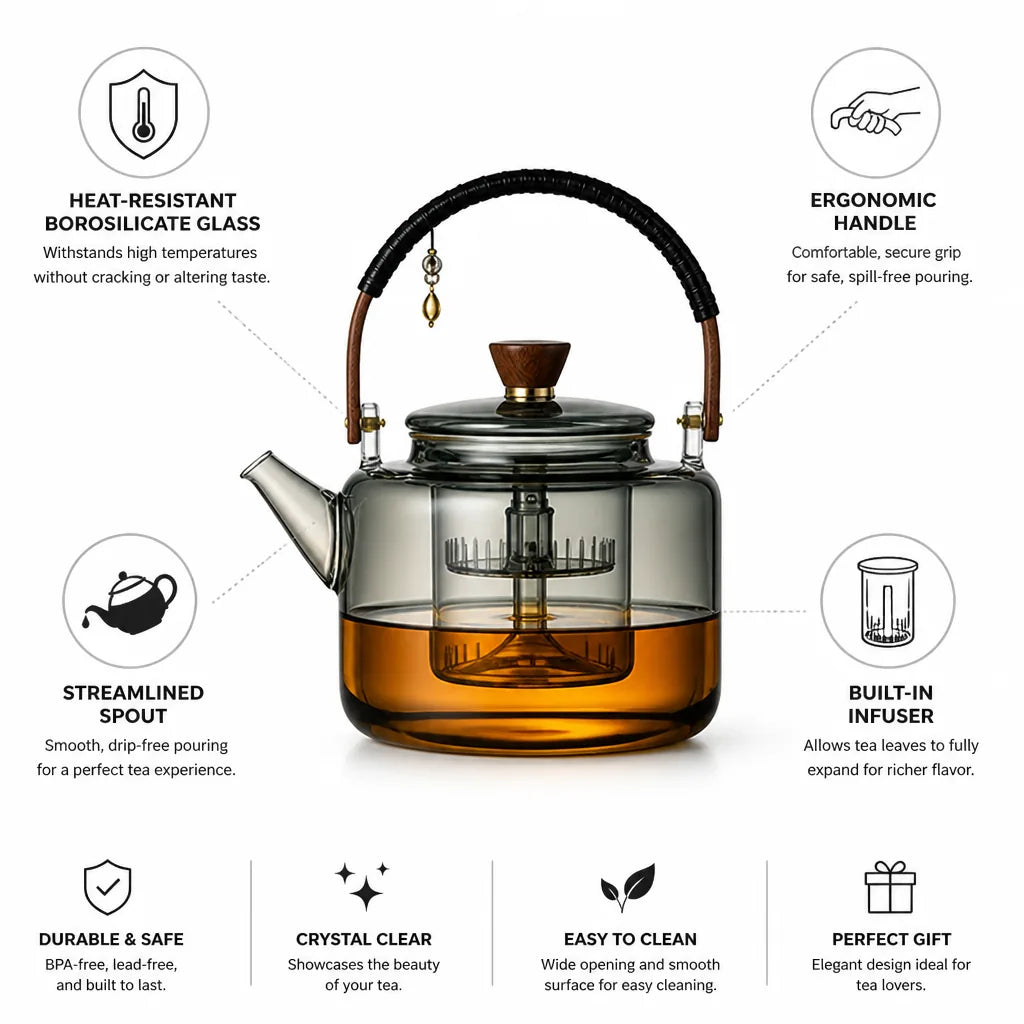 HEAT-RESISTANT BOROSILICATE GLASS
Withstands high temperatures without cracking or altering taste.

ERGONOMIC HANDLE
Comfortable, secure grip for safe, spill-free pouring.

STREAMLINED SPOUT
Smooth, drip-free pouring for a perfect tea experience.

BUILT-IN INFUSER
Allows tea leaves to fully expand for richer flavor.

DURABLE & SAFE
BPA-free, lead-free, and built to last.

CRYSTAL CLEAR
Showcases the beauty of your tea.

EASY TO CLEAN
Wide opening and smooth surface for easy cleaning.

PERFECT GIFT
Elegant design ideal for tea lovers.